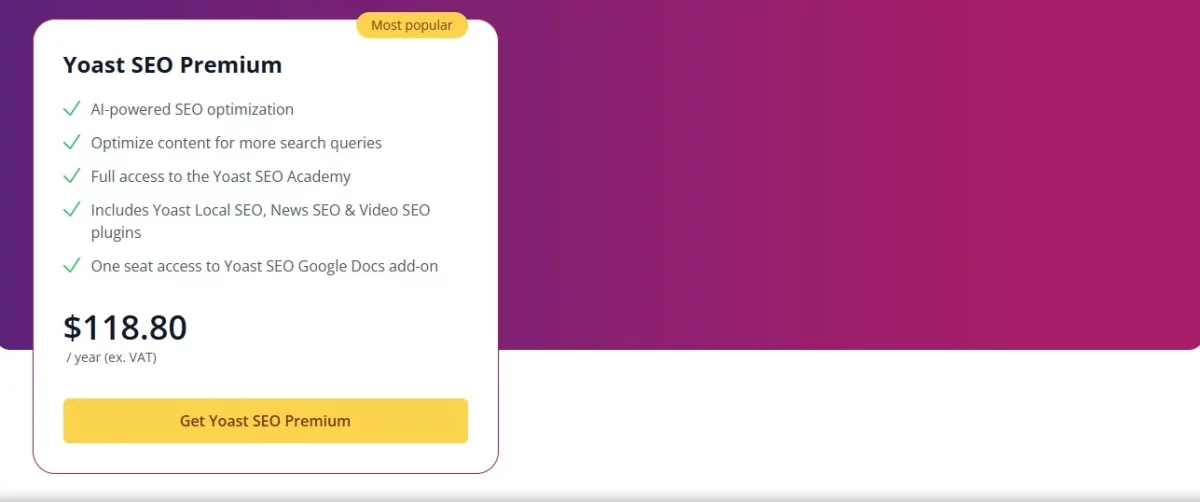 Most popular

Yoast SEO Premium

AI-powered SEO optimization

Optimize content for more search queries

Full access to the Yoast SEO Academy

Includes Yoast Local SEO, News SEO & Video SEO plugins

One seat access to Yoast SEO Google Docs add-on

$118.80
/ year (ex. VAT)

Get Yoast SEO Premium